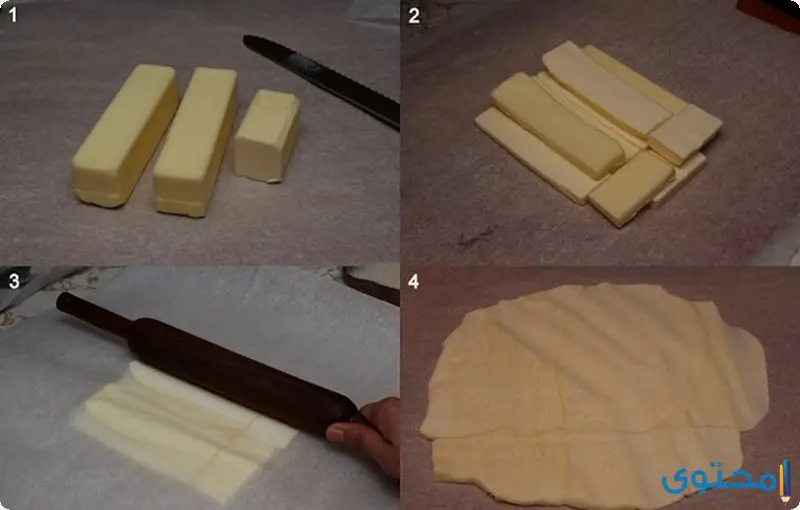 1
2
3
4
محتوى